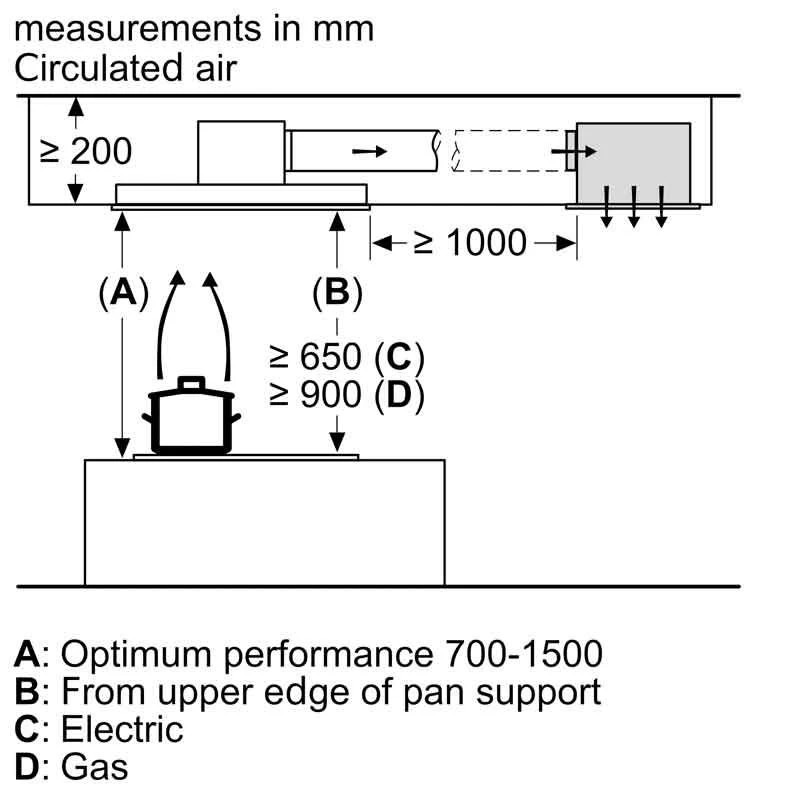 measurements in mm
Circulated air

≥ 200

≥ 1000

(A)

(B)

≥ 650 (C)
≥ 900 (D)

A: Optimum performance 700-1500
B: From upper edge of pan support
C: Electric
D: Gas